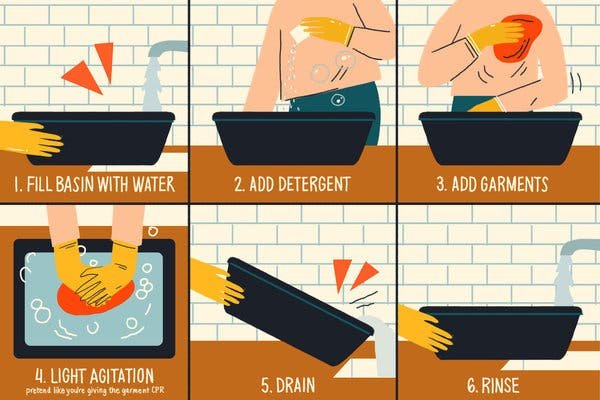 1. FILL BASIN WITH WATER

2. ADD DETERGENT

3. ADD GARMENTS

4. LIGHT AGITATION
pretend like you're giving the garment CPR

5. DRAIN

6. RINSE